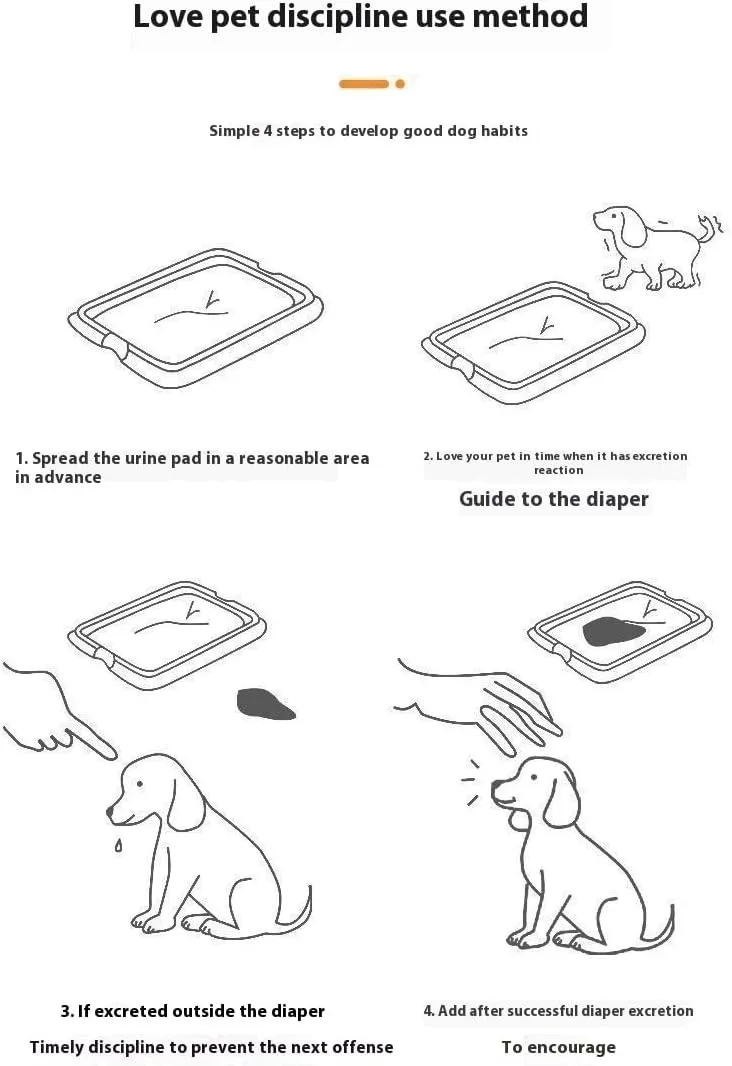 Love pet discipline use method

Simple 4 steps to develop good dog habits

1. Spread the urine pad in a reasonable area in advance

2. Love your pet in time when it has excretion reaction

Guide to the diaper

3. If excreted outside the diaper

Timely discipline to prevent the next offense

4. Add after successful diaper excretion

To encourage